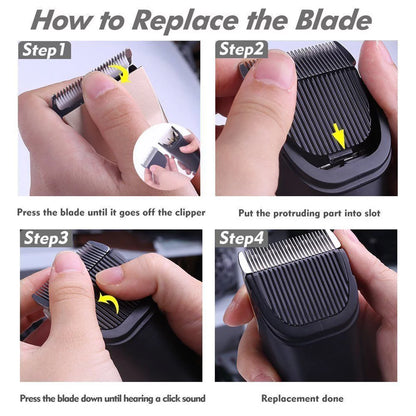 How to Replace the Blade

Step1

Press the blade until it goes off the clipper

Step2

Put the protruding part into slot

Step3

Press the blade down until hearing a click sound

Step4

Replacement done